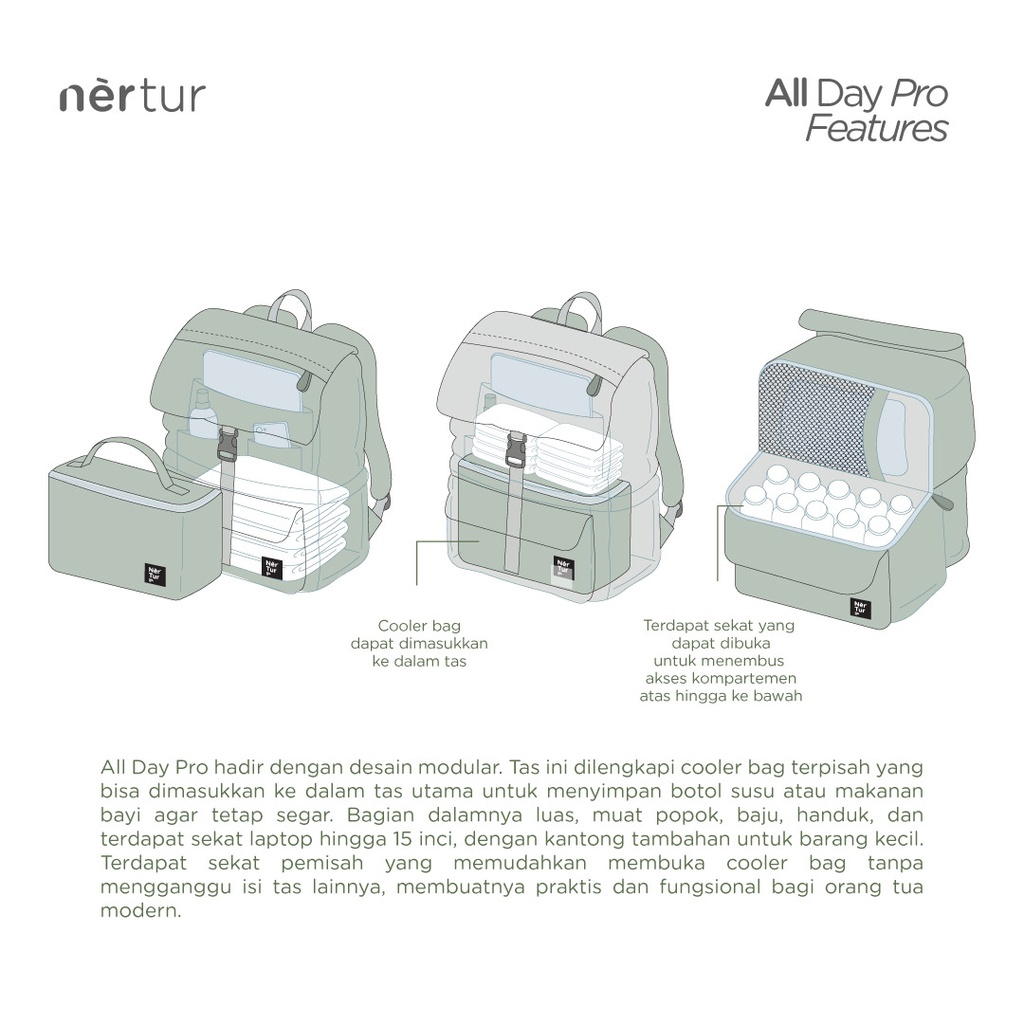 nèrtur

All Day Pro Features

Nèr Tur

Nèr Tur

Nèr Tur

Nèr Tur

Cooler bag dapat dimasukkan ke dalam tas

Terdapat sekat yang dapat dibuka untuk menembus akses kompartemen atas hingga ke bawah

All Day Pro hadir dengan desain modular. Tas ini dilengkapi cooler bag terpisah yang bisa dimasukkan ke dalam tas utama untuk menyimpan botol susu atau makanan bayi agar tetap segar. Bagian dalamnya luas, muat popok, baju, handuk, dan terdapat sekat laptop hingga 15 inci, dengan kantong tambahan untuk barang kecil. Terdapat sekat pemisah yang memudahkan membuka cooler bag tanpa mengganggu isi tas lainnya, membuatnya praktis dan fungsional bagi orang tua modern.